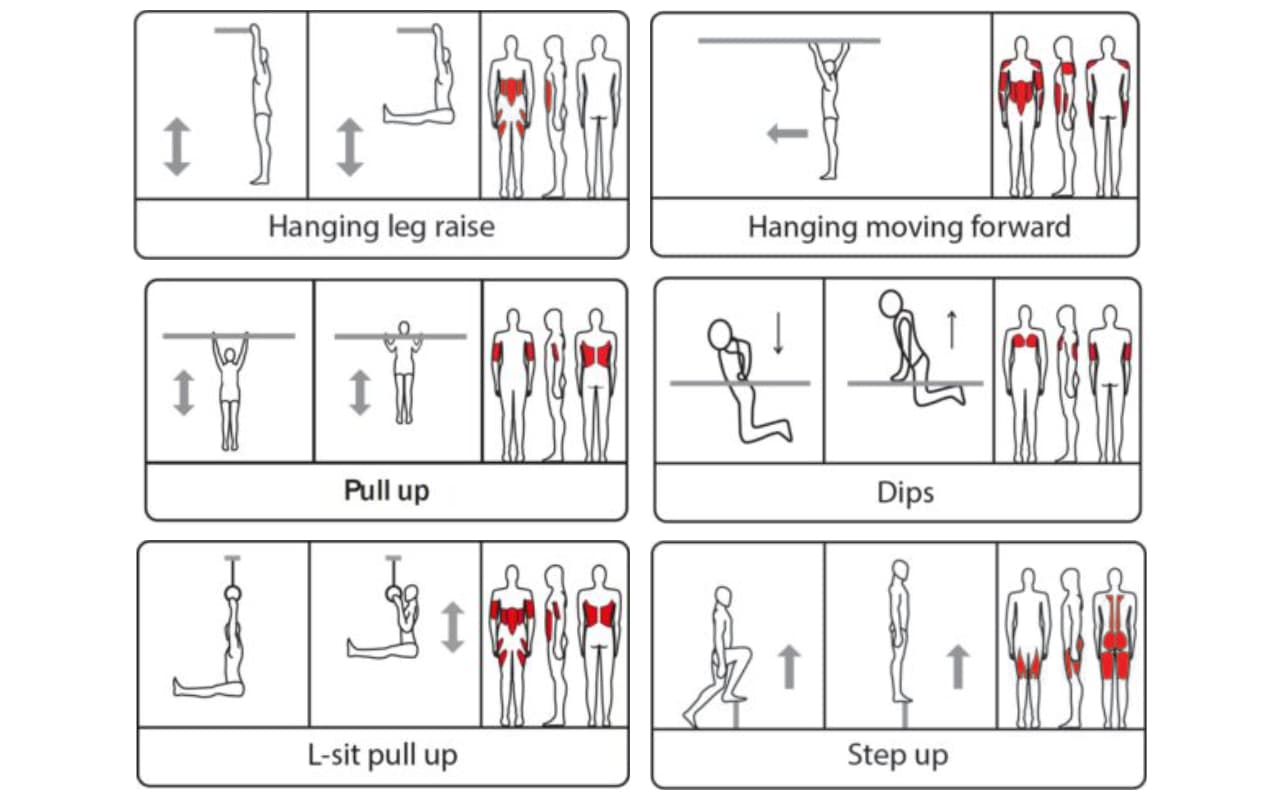 Hanging leg raise

Hanging moving forward

Pull up

Dips

L-sit pull up

Step up