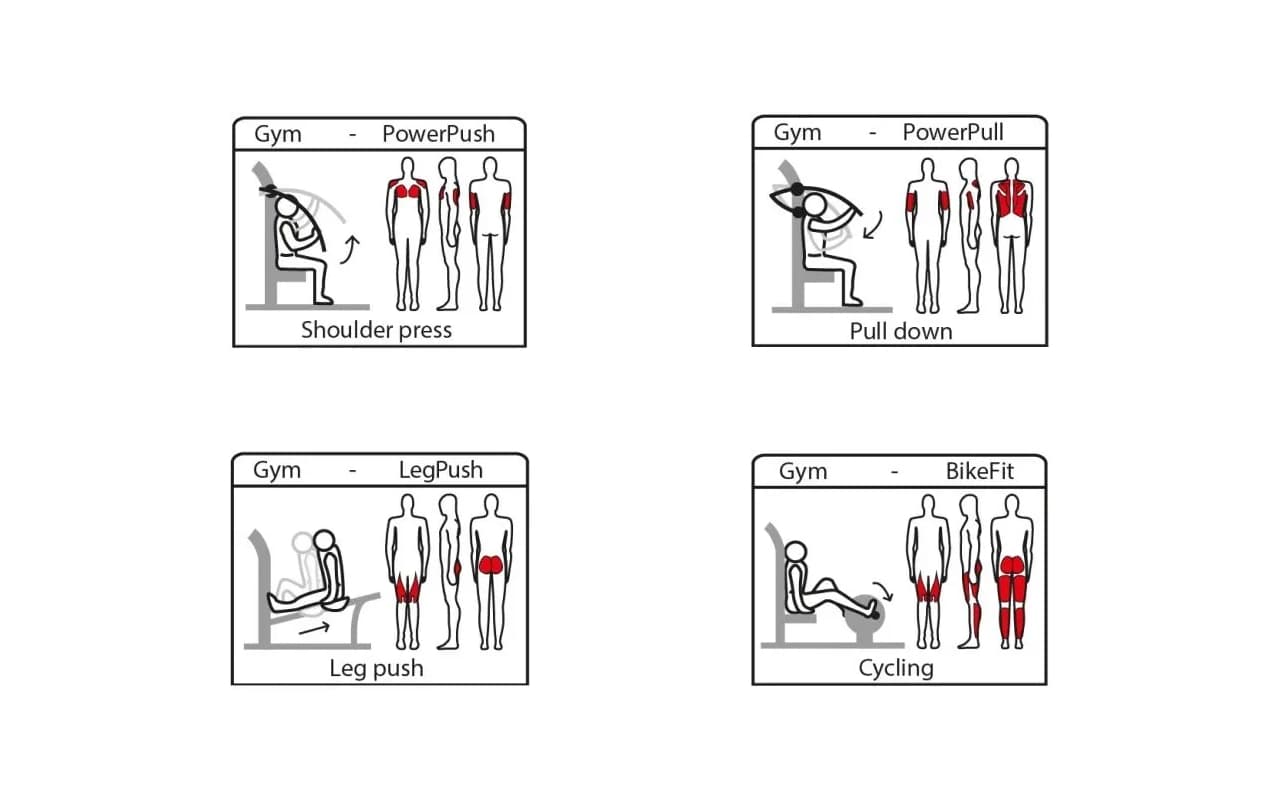 Gym - PowerPush

Shoulder press

Gym - PowerPull

Pull down

Gym - LegPush

Leg push

Gym - BikeFit

Cycling